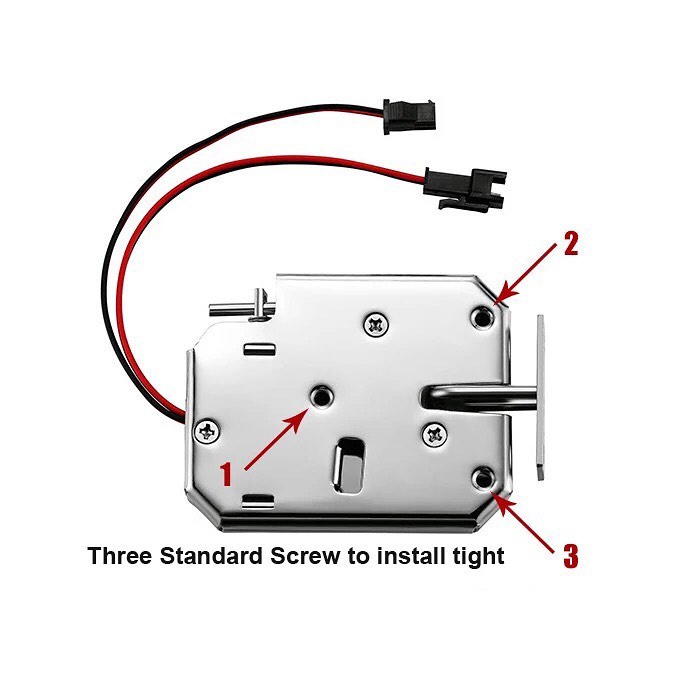 2

1

Three Standard Screw to install tight

3